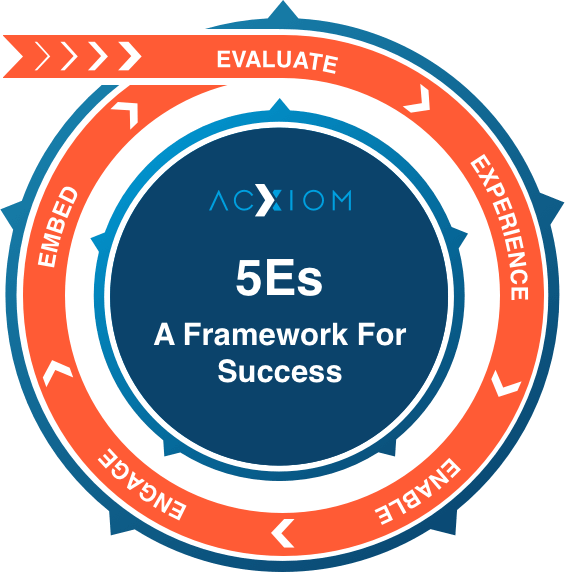 EVALUATE

EXPERIENCE

ENABLE

ENGAGE

EMBED

ACXIOM

5Es

A Framework For Success